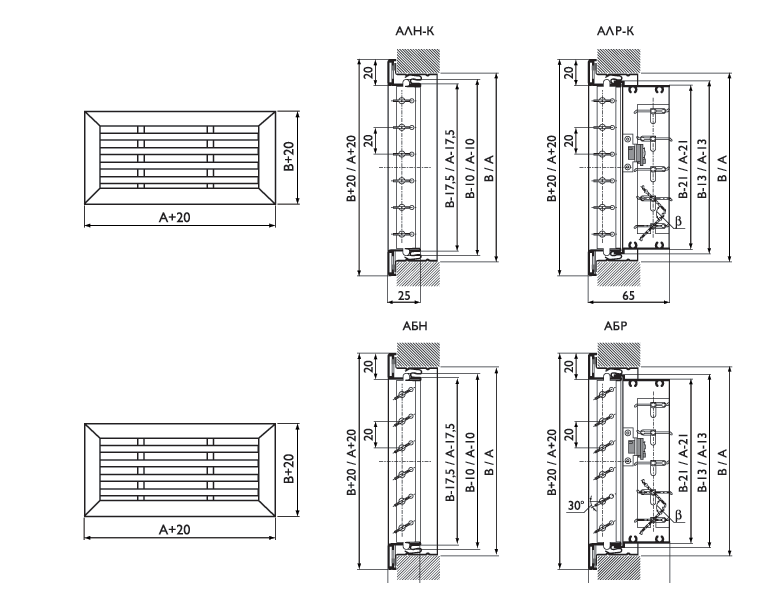 B+20
A+20

АЛН-К
20
20
B+20 / A+20
B-17,5 / A-17,5
B-10 / A-10
B / A
25

АЛР-К
20
20
B+20 / A+20
B-21 / A-21
B-13 / A-13
B / A
β
65

B+20
A+20

АБН
20
20
B+20 / A+20
B-17,5 / A-17,5
B-10 / A-10
B / A

АБР
20
20
B+20 / A+20
30°
B-21 / A-21
B-13 / A-13
B / A
β